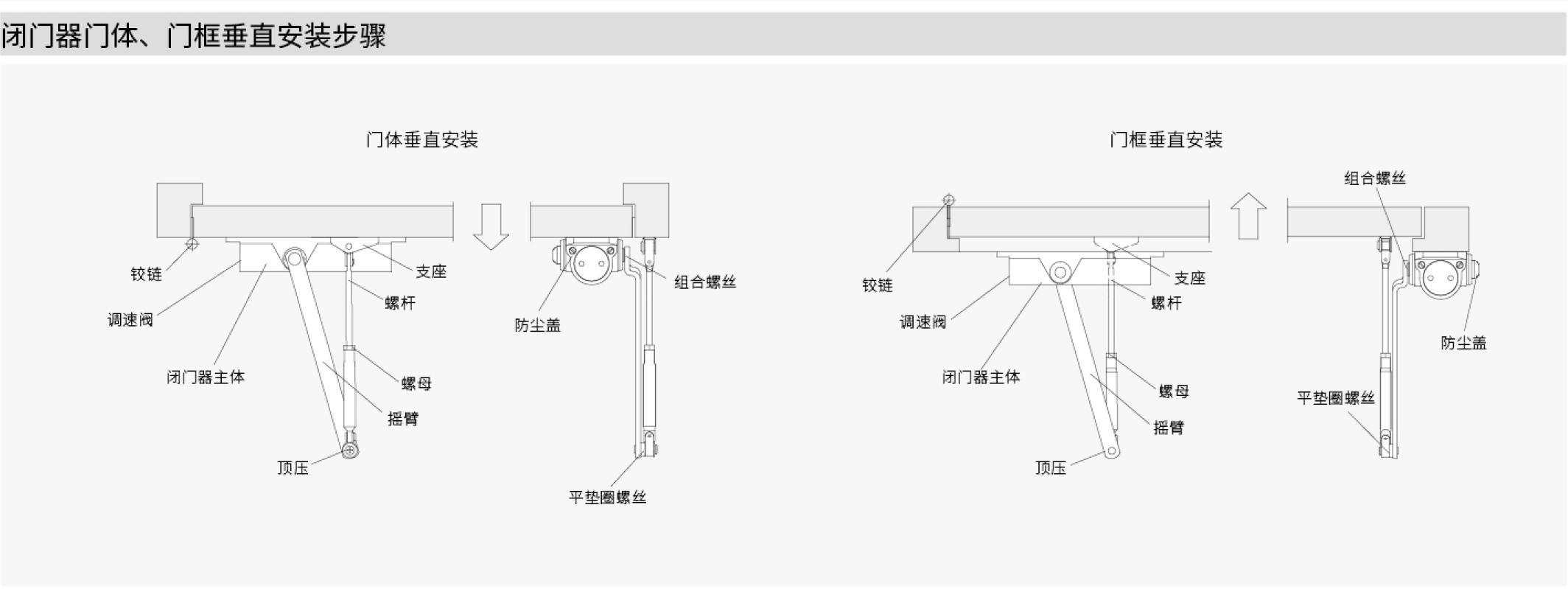 闭门器门体、门框垂直安装步骤

门体垂直安装

铰链
调速阀
闭门器主体
顶压
支座
螺杆
螺母
摇臂
防尘盖
组合螺丝
平垫圈螺丝

门框垂直安装

铰链
调速阀
闭门器主体
顶压
支座
螺杆
螺母
摇臂
组合螺丝
防尘盖
平垫圈螺丝